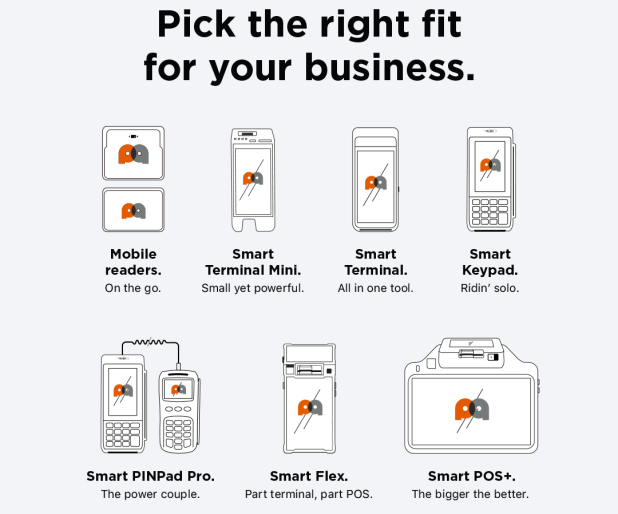 Pick the right fit for your business.

Mobile readers.
On the go.

Smart Terminal Mini.
Small yet powerful.

Smart Terminal.
All in one tool.

Smart Keypad.
Ridin' solo.

Smart PINPad Pro.
The power couple.

Smart Flex.
Part terminal, part POS.

Smart POS+.
The bigger the better.